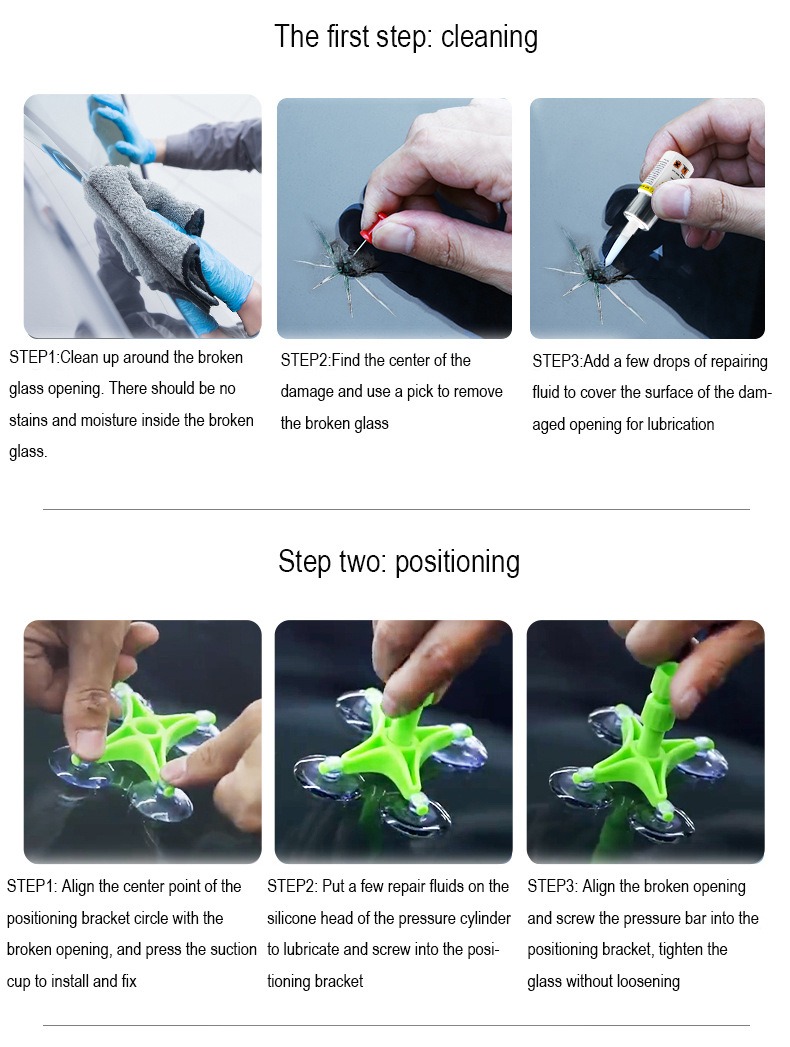 The first step: cleaning

STEP1:Clean up around the broken glass opening. There should be no stains and moisture inside the broken glass.

STEP2:Find the center of the damage and use a pick to remove the broken glass

STEP3:Add a few drops of repairing fluid to cover the surface of the damaged opening for lubrication

Step two: positioning

STEP1: Align the center point of the positioning bracket circle with the broken opening, and press the suction cup to install and fix

STEP2: Put a few repair fluids on the silicone head of the pressure cylinder to lubricate and screw into the positioning bracket

STEP3: Align the broken opening and screw the pressure bar into the positioning bracket, tighten the glass without loosening